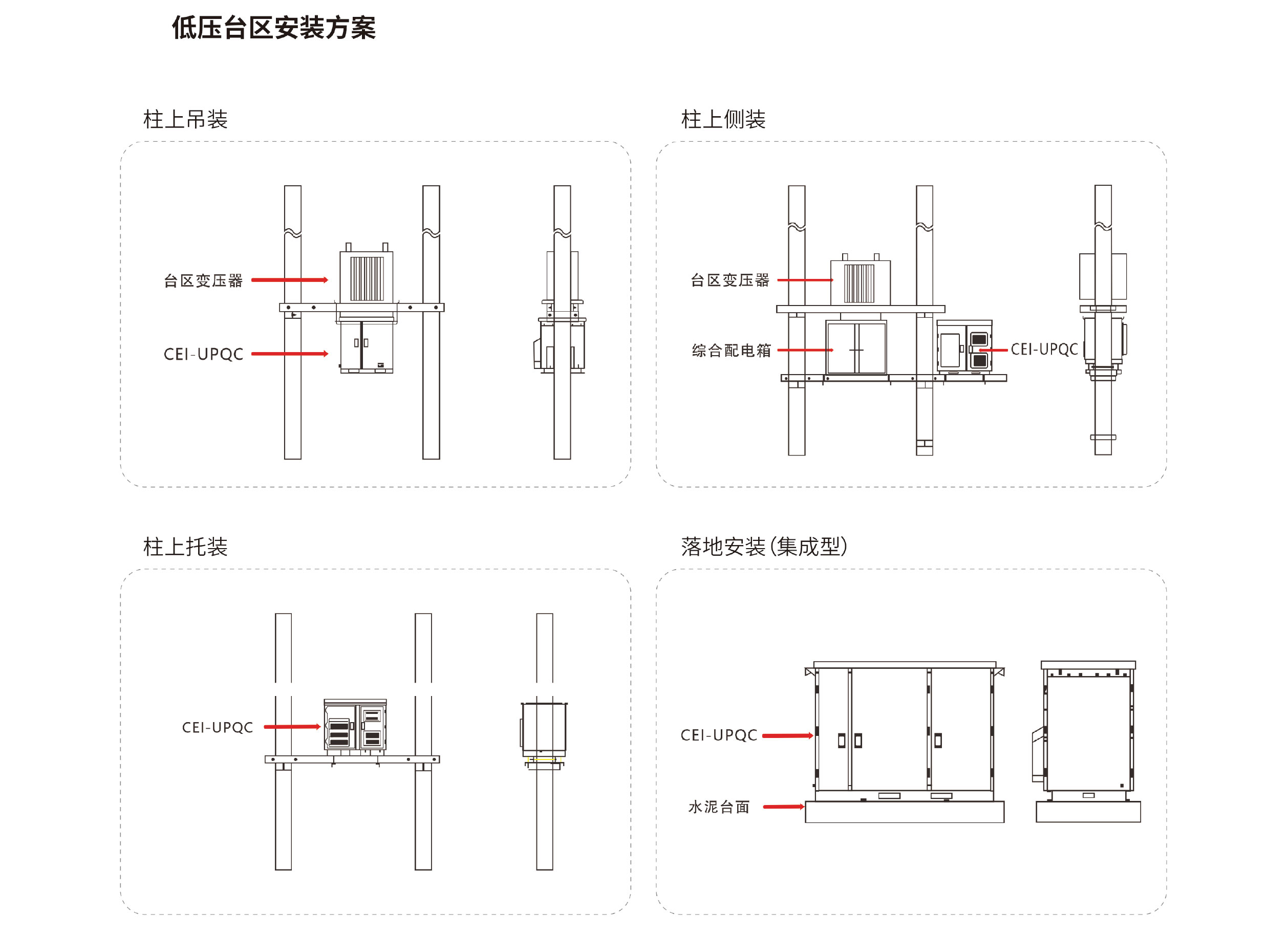 低压台区安装方案

柱上吊装

台区变压器

CEI-UPQC

柱上侧装

台区变压器

综合配电箱

CEI-UPQC

柱上托装

CEI-UPQC

落地安装(集成型)

CEI-UPQC

水泥台面