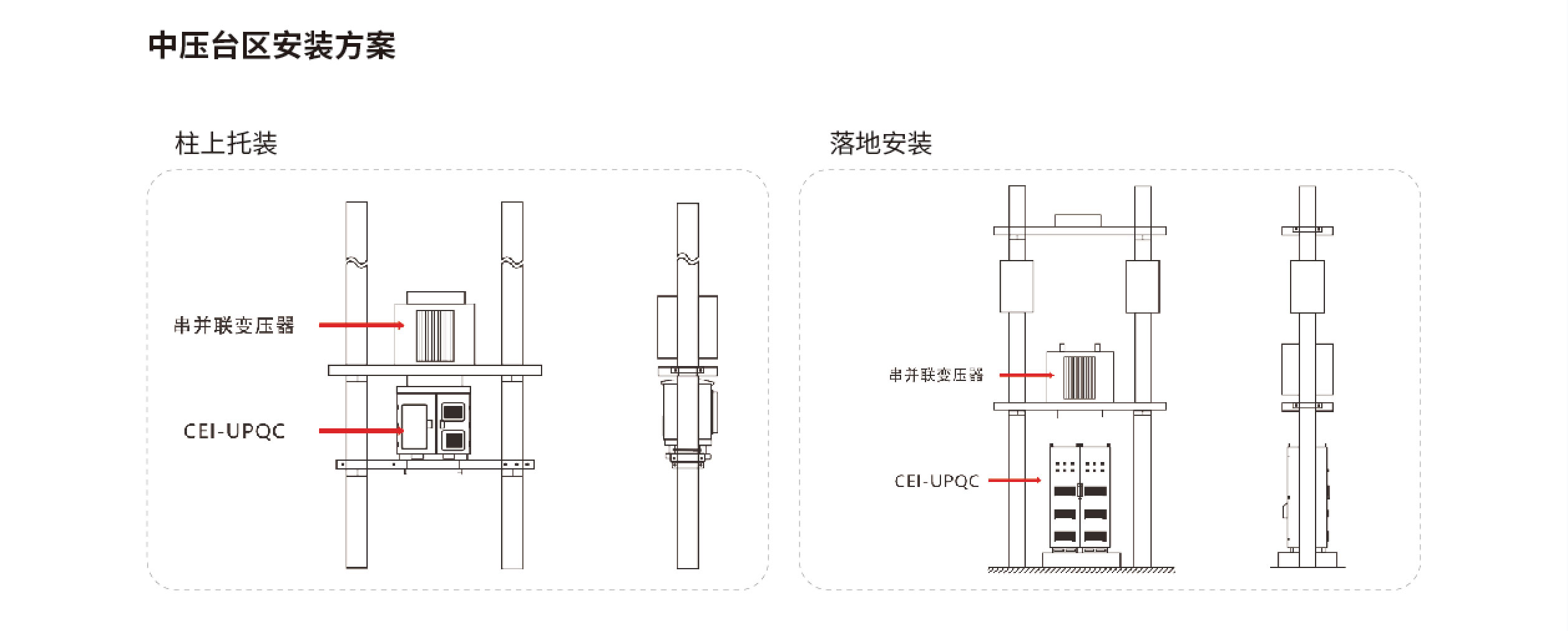 中压台区安装方案

柱上托装

串并联变压器

CEI-UPQC

落地安装

串并联变压器

CEI-UPQC